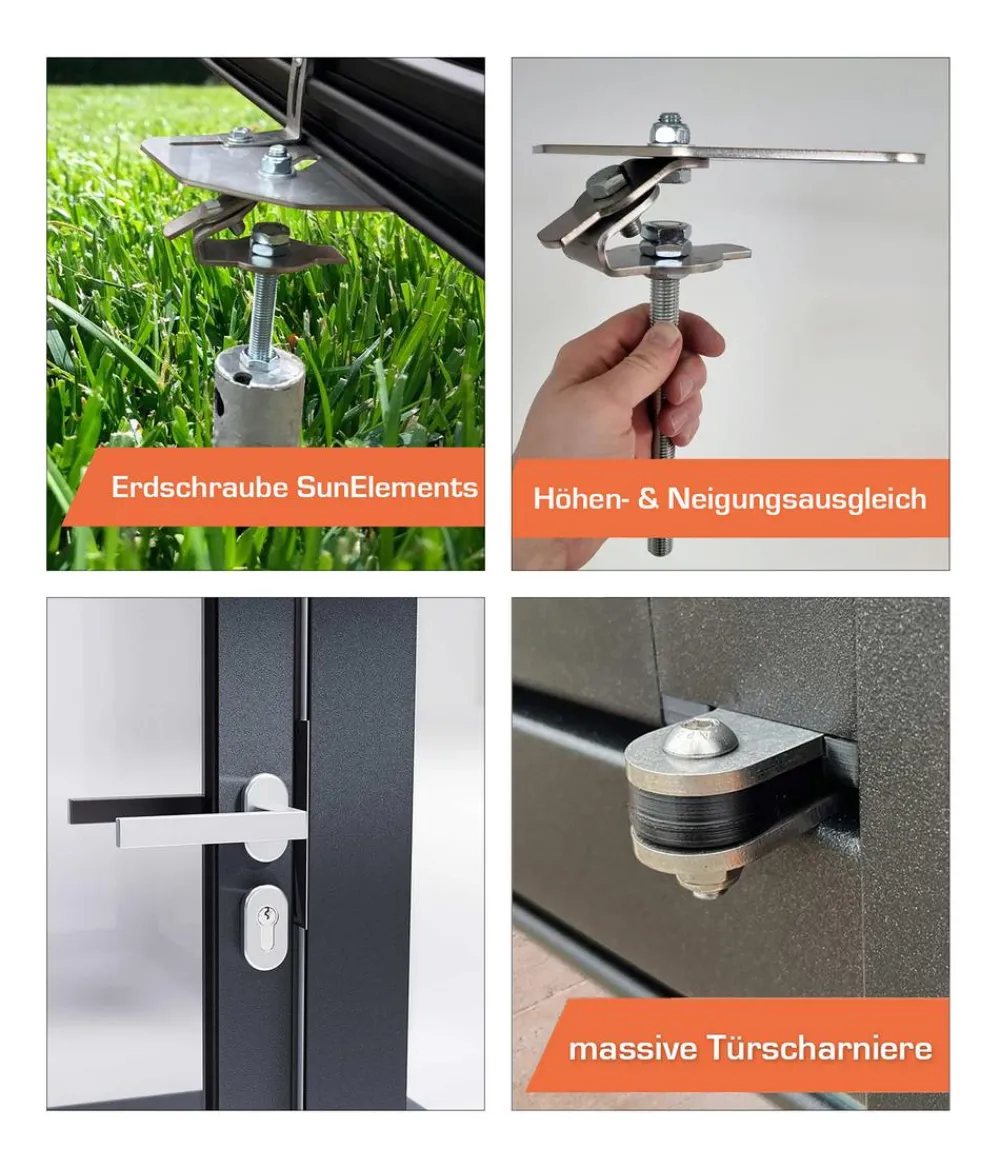 Erdschraube SunElements

Höhen- & Neigungsausgleich

massive Türscharniere